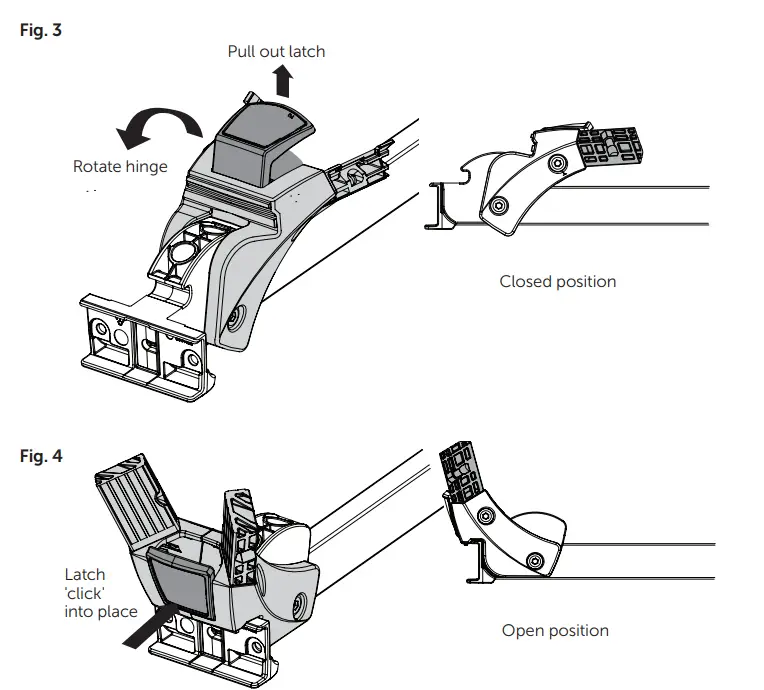 Fig. 3

Pull out latch

Rotate hinge

Closed position

Fig. 4

Latch 'click' into place

Open position