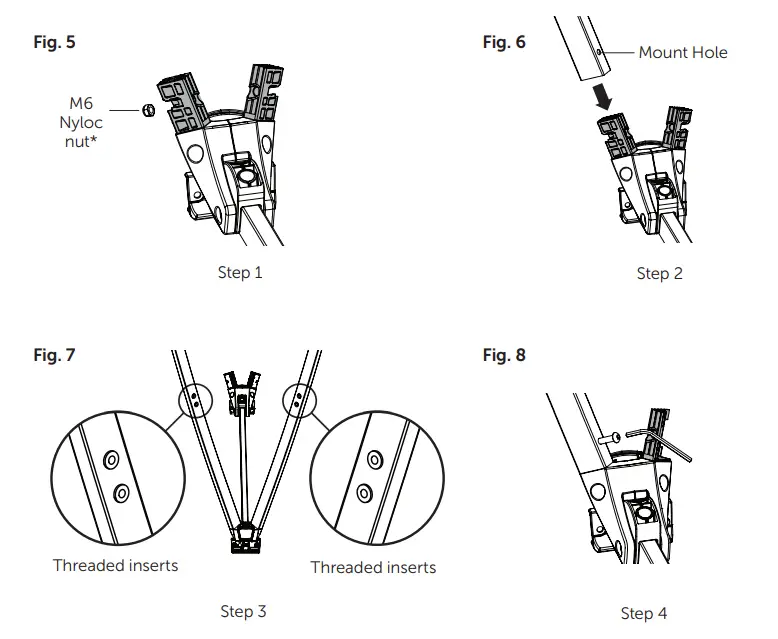 Fig. 5

M6
Nyloc
nut*

Step 1

Fig. 6

Mount Hole

Step 2

Fig. 7

Threaded inserts

Threaded inserts

Step 3

Fig. 8

Step 4