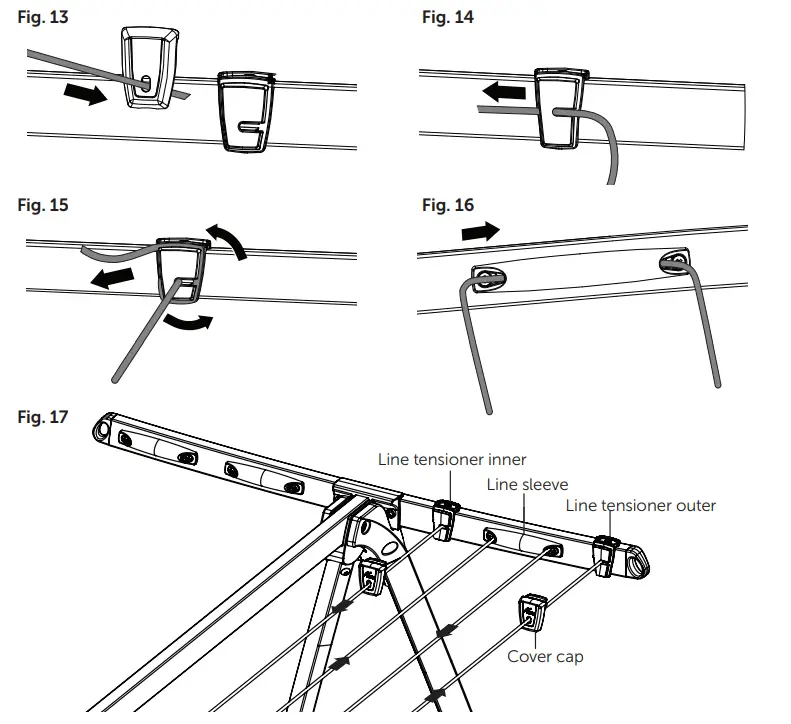 Fig. 13

Fig. 14

Fig. 15

Fig. 16

Fig. 17

Line tensioner inner

Line sleeve

Line tensioner outer

Cover cap