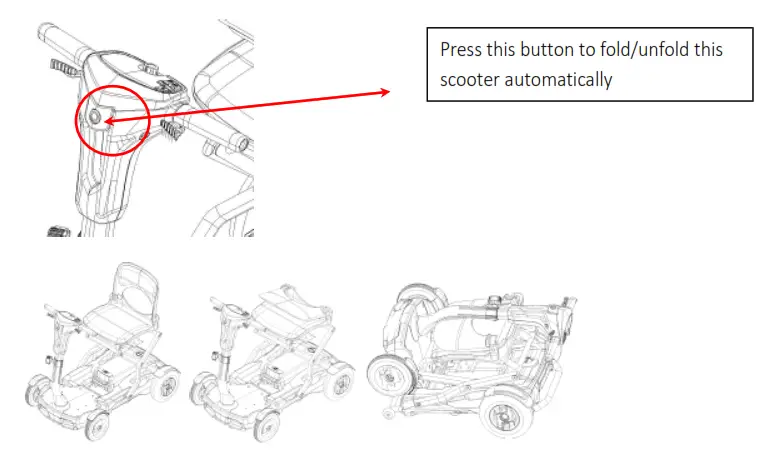 Press this button to fold/unfold this scooter automatically