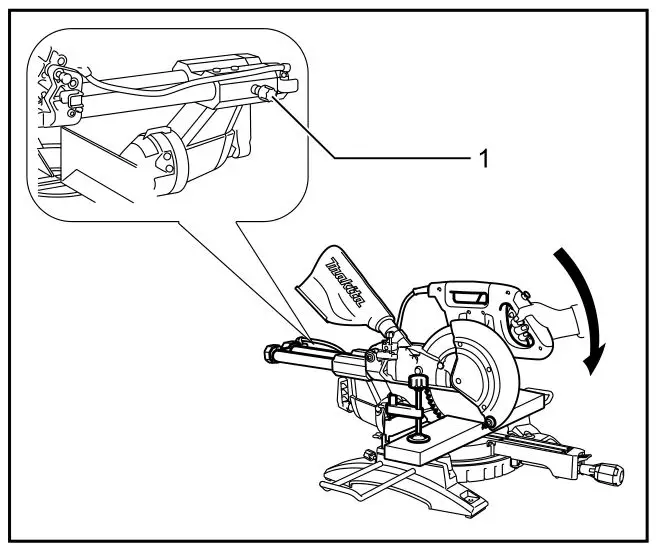 1

makita