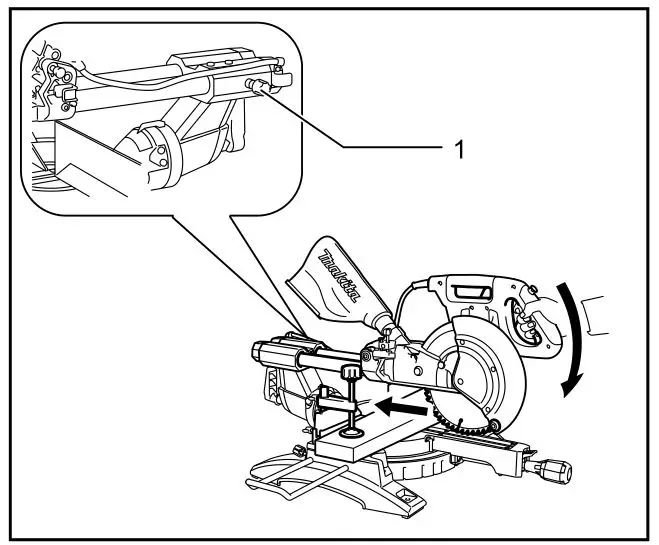 1

makita