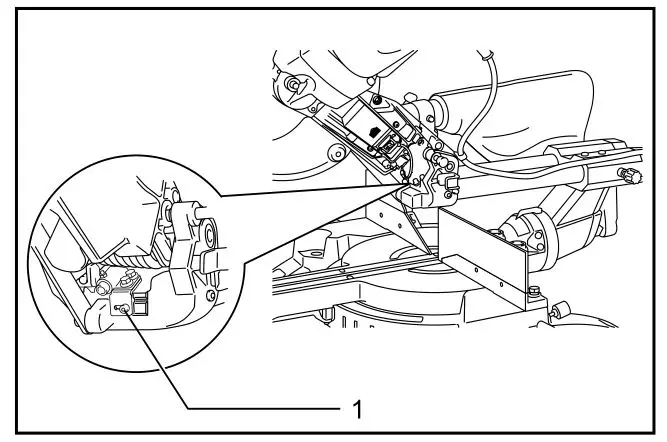 1