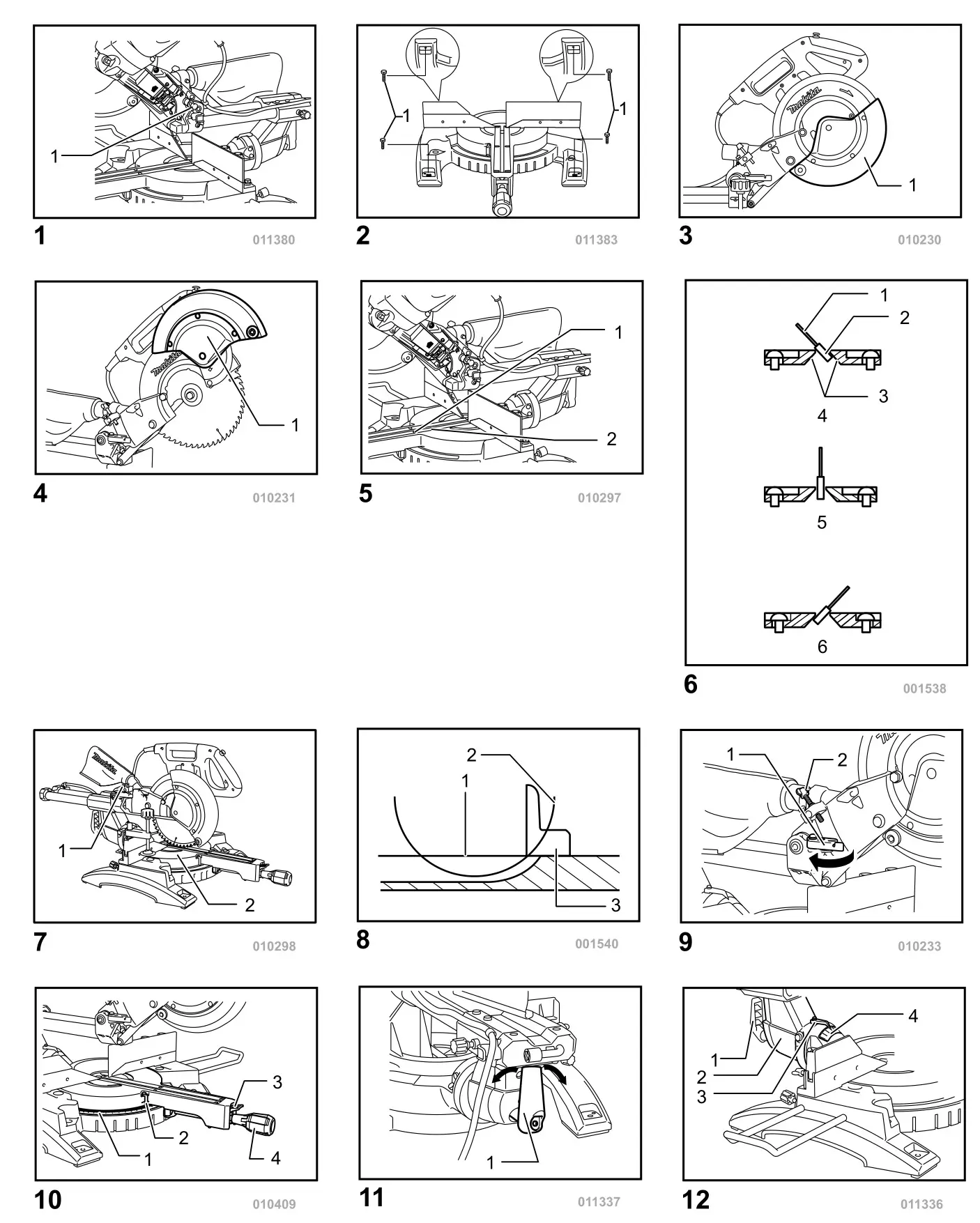 1

1 011380

1 1

2 011383

makita

1

3 010230

makita

1

4 010231

1

2

5 010297

1

2

3

4

5

6

6 001538

makita

1

2

7 010298

2

1

3

8 001540

1

2

9 010233

3

2

1

4

10 010409

1

11 011337

4

1

2

3

12 011336