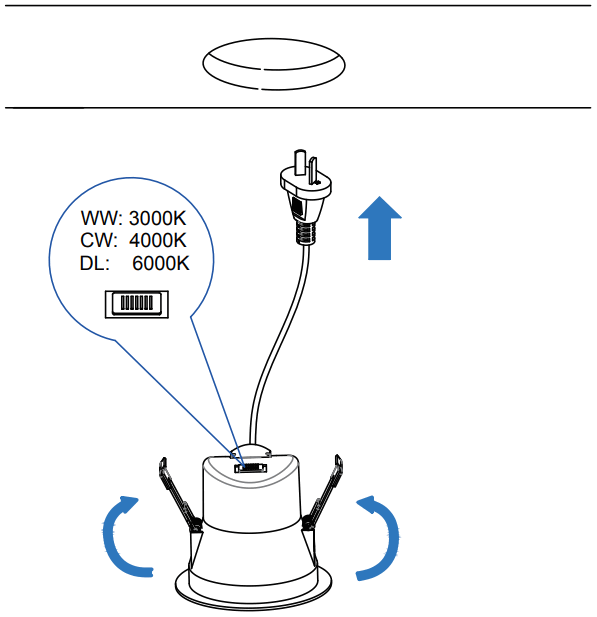 WW: 3000K
CW: 4000K
DL: 6000K