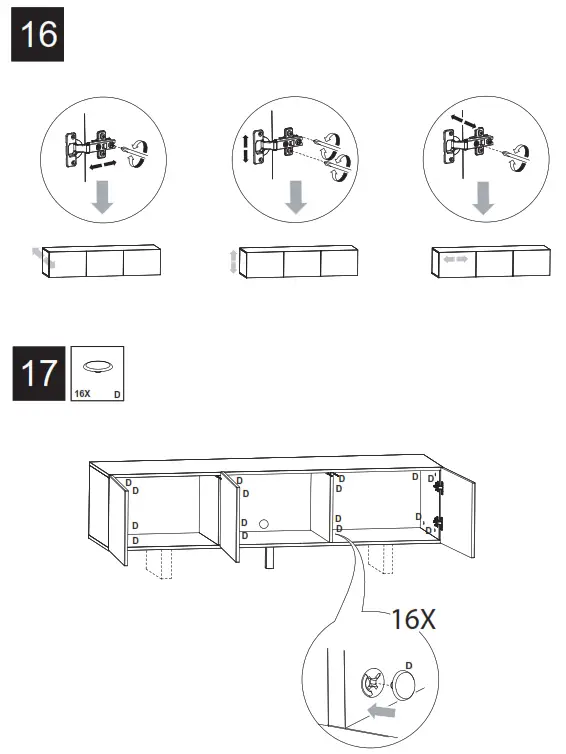 16

17

16X D

D D D D D D D D D D D D D D D D

16X

D