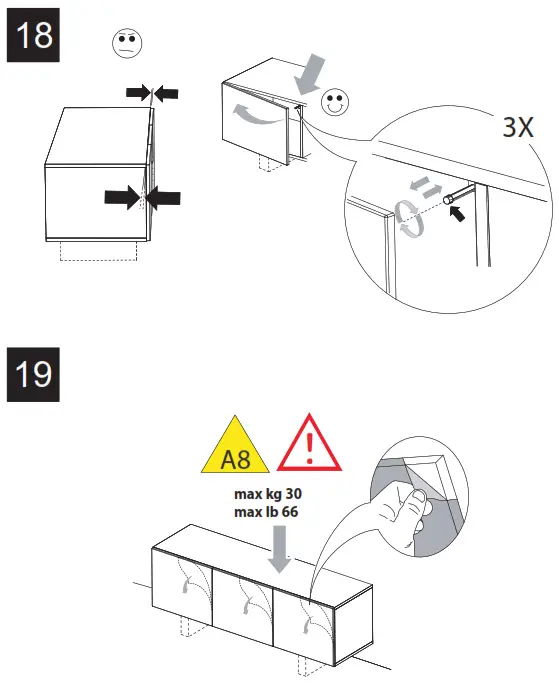 18

3X

19

A8

!

max kg 30
max lb 66