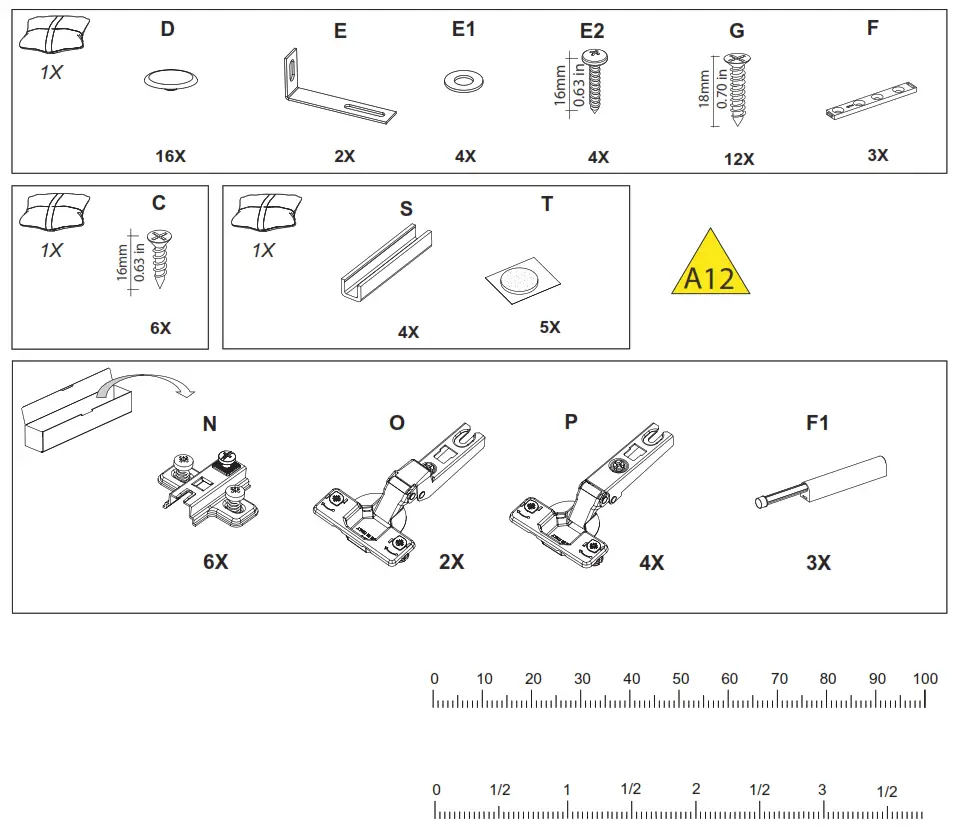 1X

D
16X

E
2X

E1
4X

E2
16mm
0.63 in
4X

G
18mm
0.70 in
12X

F
3X

1X

C
16mm
0.63 in
6X

1X

S
4X

T
5X

A12

N
6X

O
2X

P
4X

F1
3X

0 10 20 30 40 50 60 70 80 90 100

0 1/2 1 1/2 2 1/2 3 1/2