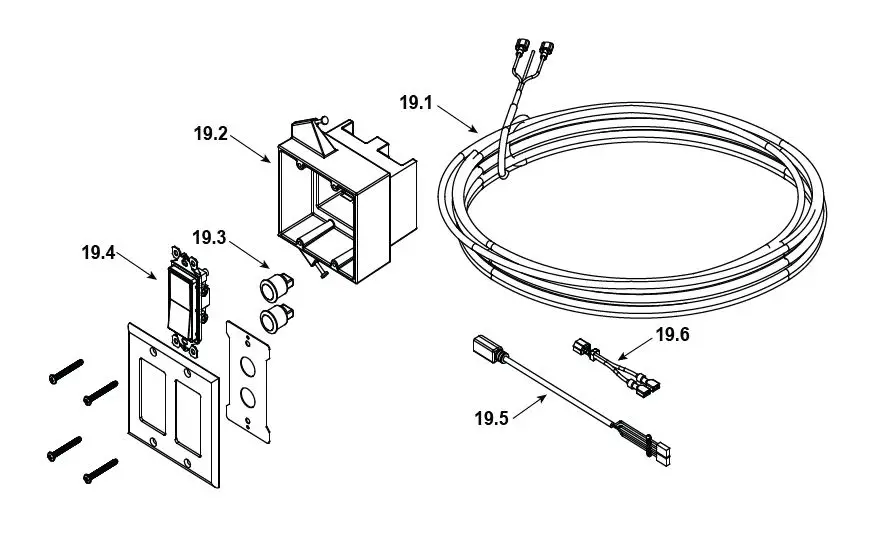 19.1
19.2
19.3
19.4
19.6
19.5