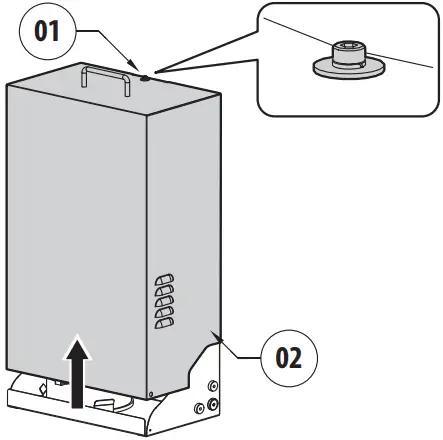 01

02