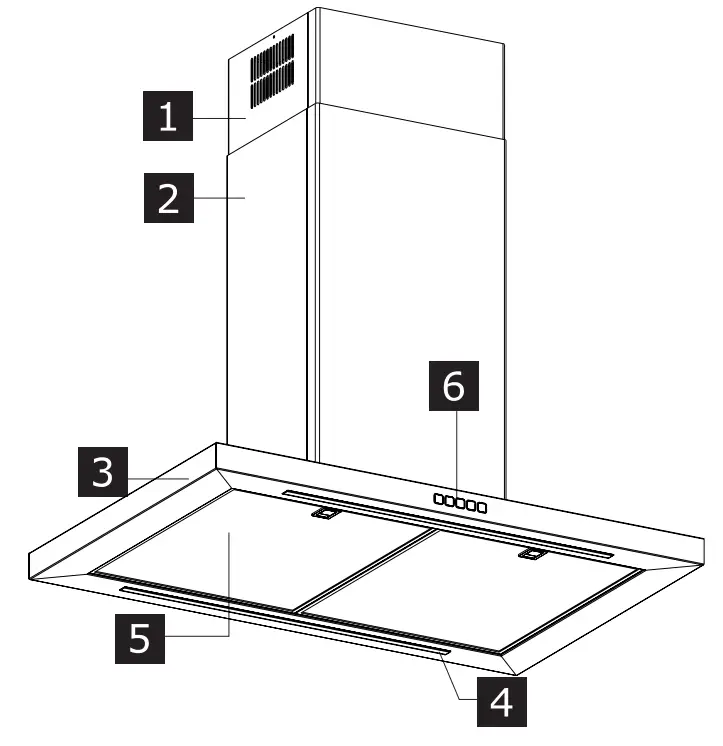 1
2
6
3
5
4