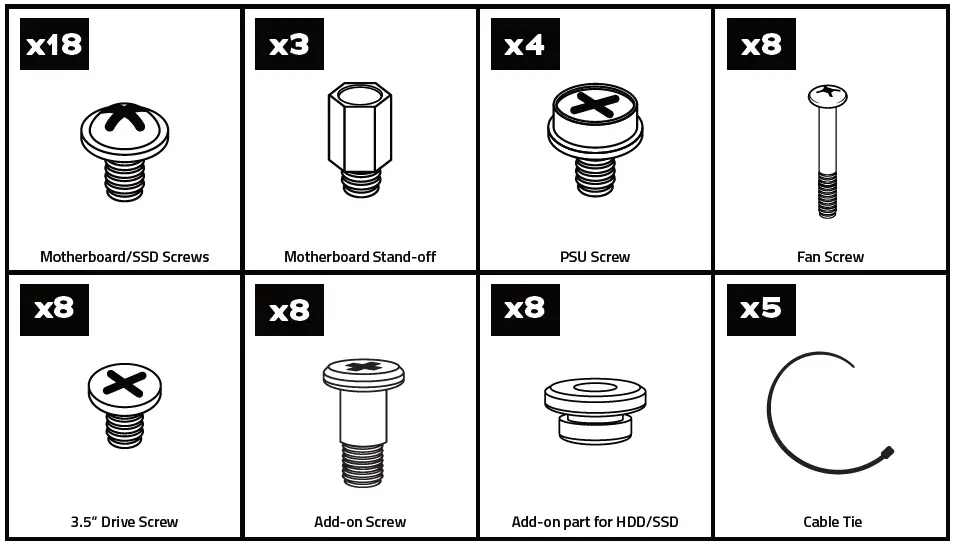 x18
Motherboard/SSD Screws

x3
Motherboard Stand-off

x4
PSU Screw

x8
Fan Screw

x8
3.5" Drive Screw

x8
Add-on Screw

x8
Add-on part for HDD/SSD

x5
Cable Tie