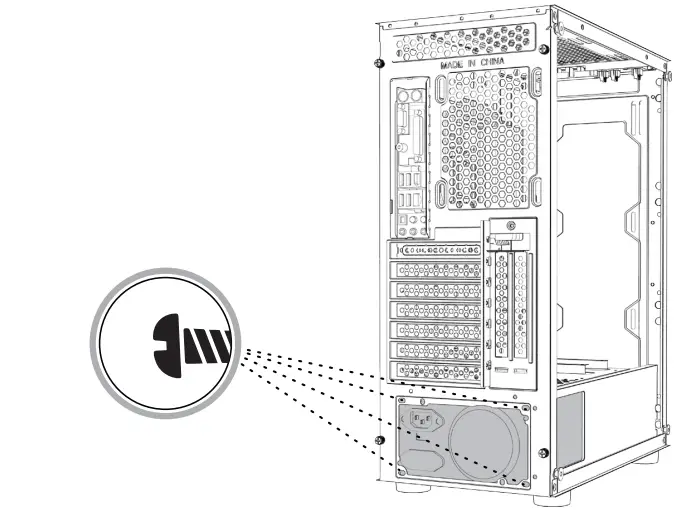 MADE IN CHINA