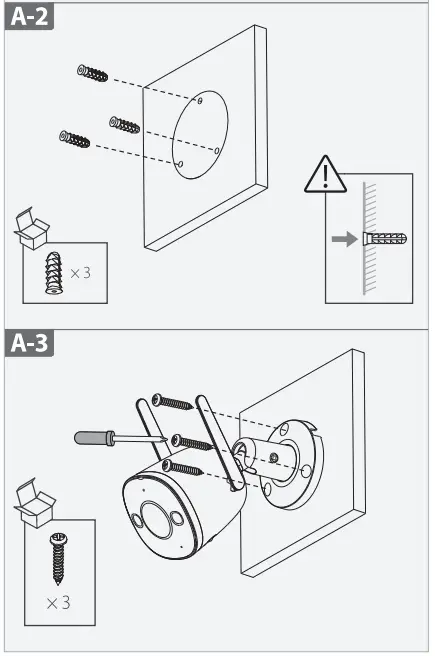 A-2

×3

A-3

×3