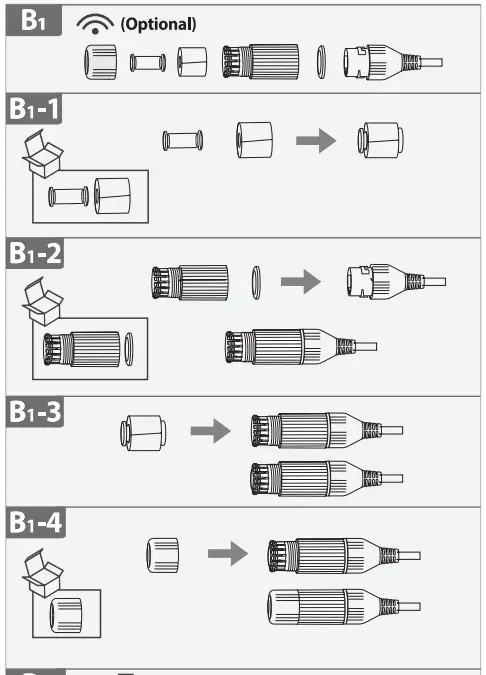 B1 (Optional)

B1-1

B1-2

B1-3

B1-4