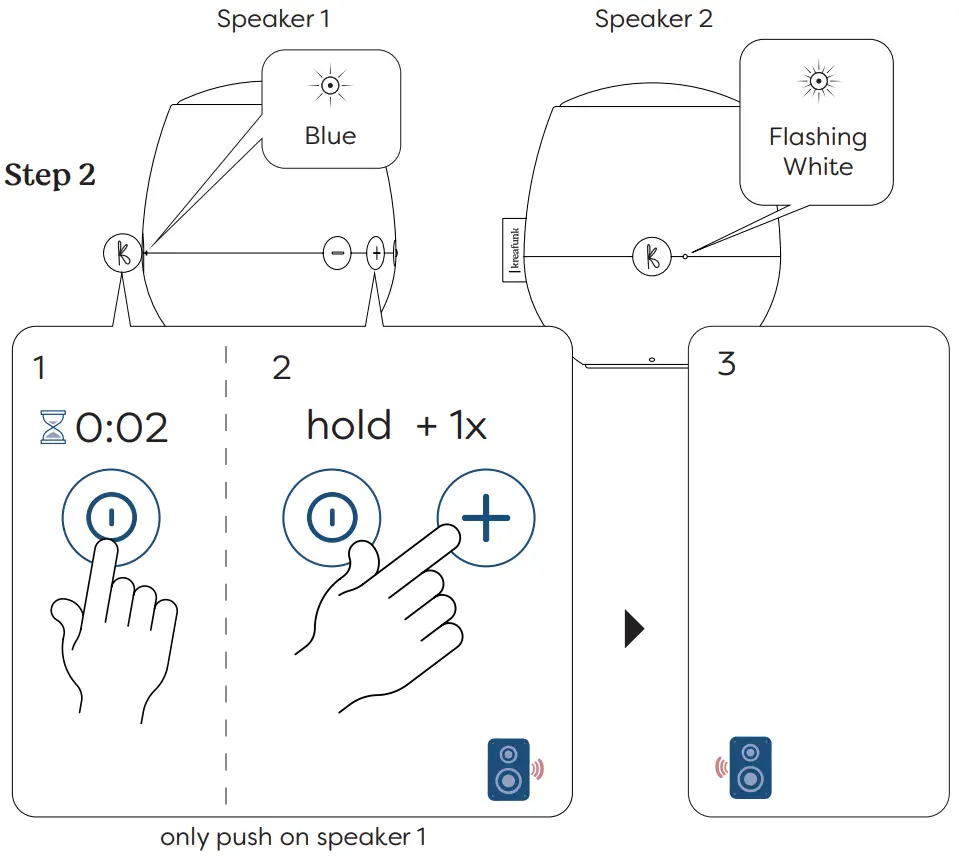 Speaker 1

Speaker 2

Blue

Flashing White

Step 2

kreafunk

1

0:02

2

hold + 1x

3

only push on speaker 1