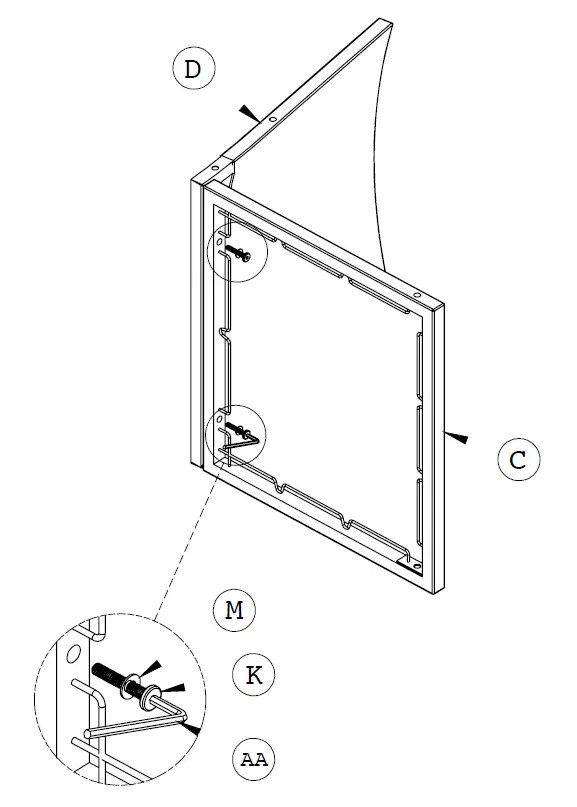 D

C

M

K

AA