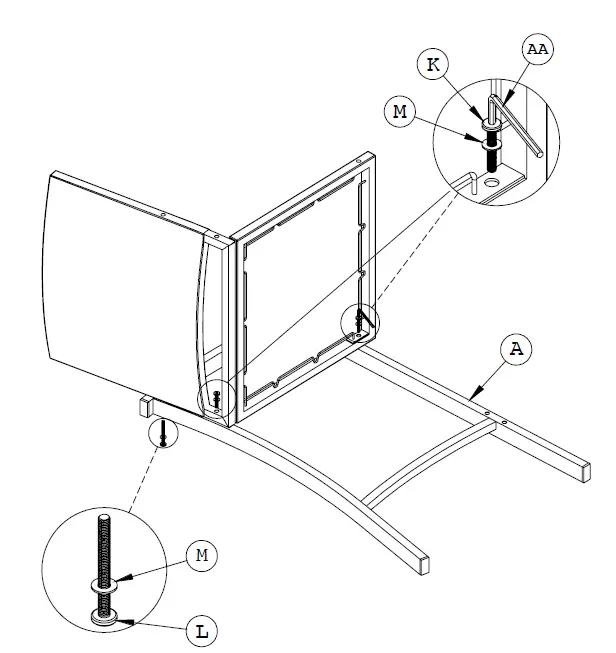 K
AA
M
A
M
L