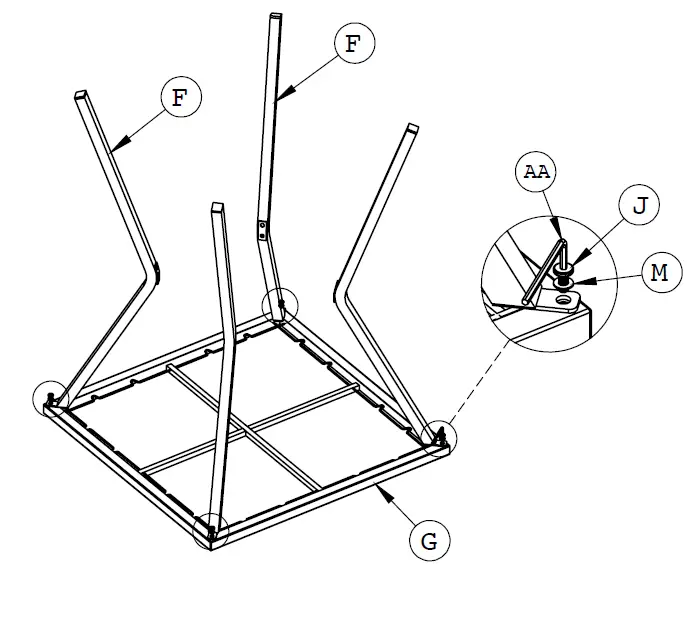 F
F
AA
J
M
G