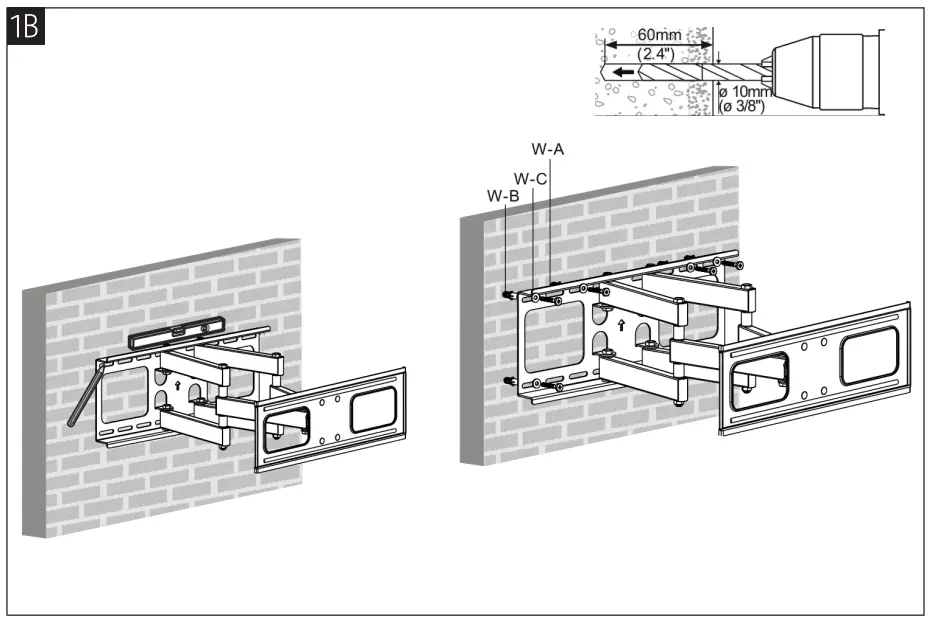 1B

60mm
(2.4")
ø 10mm
(ø 3/8")

W-A
W-C
W-B