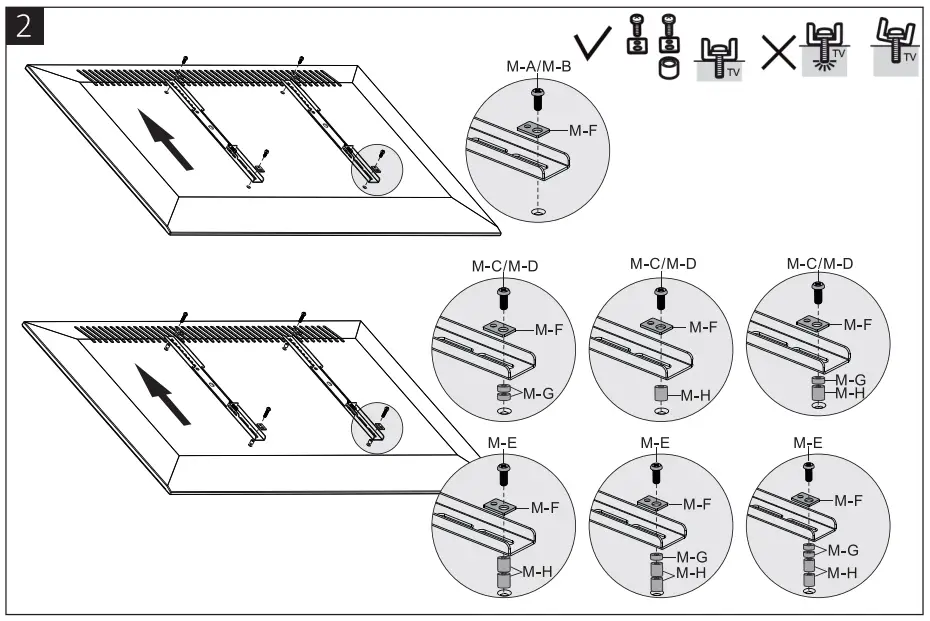 2

TV

TV

TV

M-A/M-B
M-F

M-C/M-D
M-F
M-G

M-C/M-D
M-F
M-H

M-C/M-D
M-F
M-G
M-H

M-E
M-F
M-H

M-E
M-F
M-G
M-H

M-E
M-F
M-G
M-H