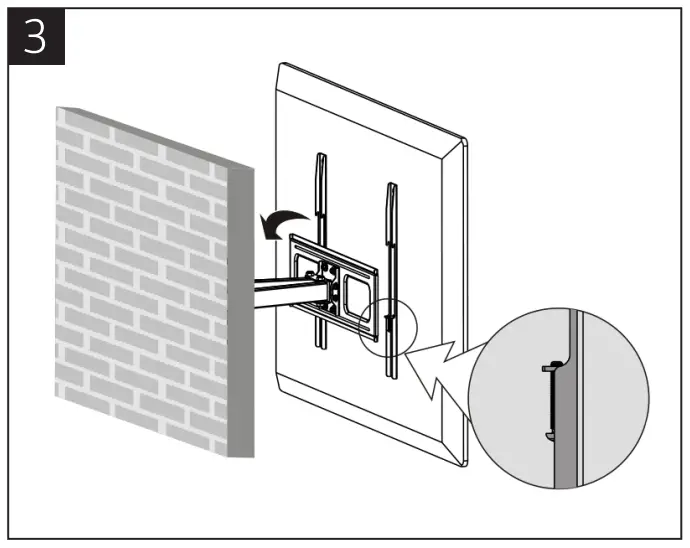 3