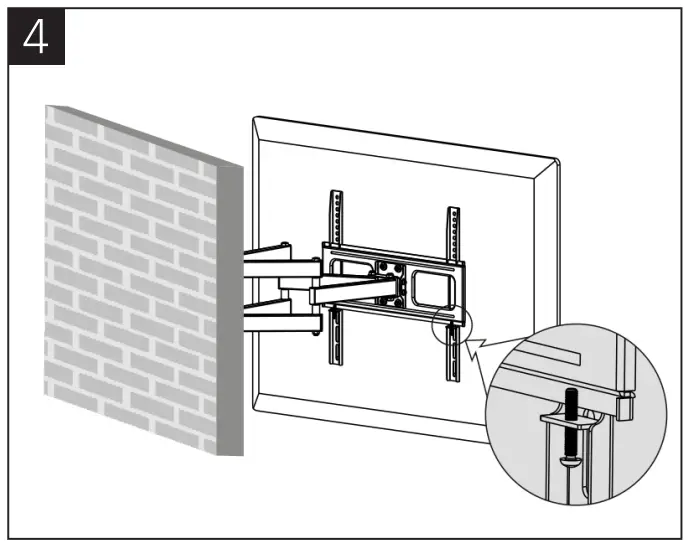 4