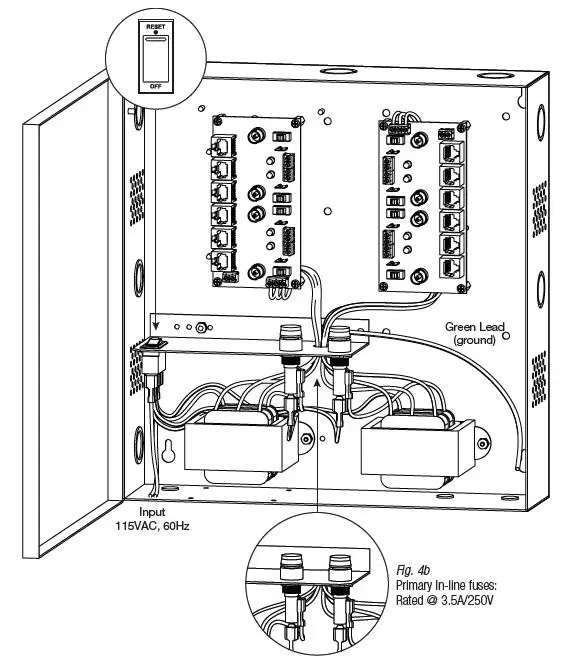 RESET

OFF

Green Lead (ground)

Input 115VAC, 60Hz

Fig. 4b
Primary In-line fuses:
Rated @ 3.5A/250V