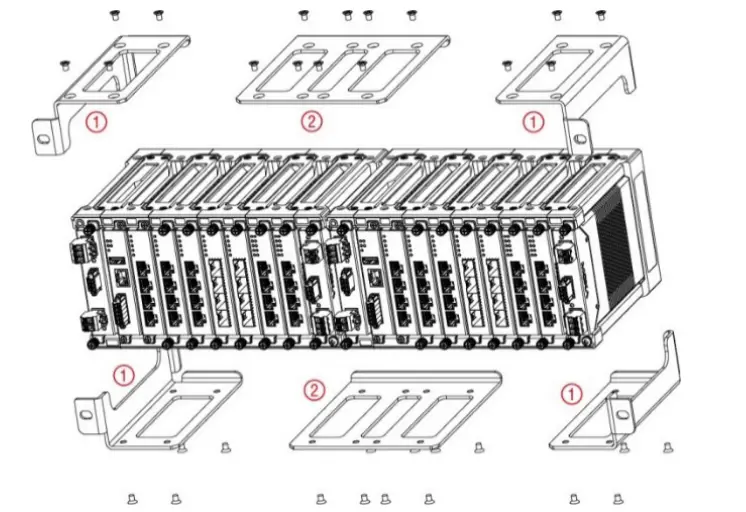 ①
②
①
①
②
①