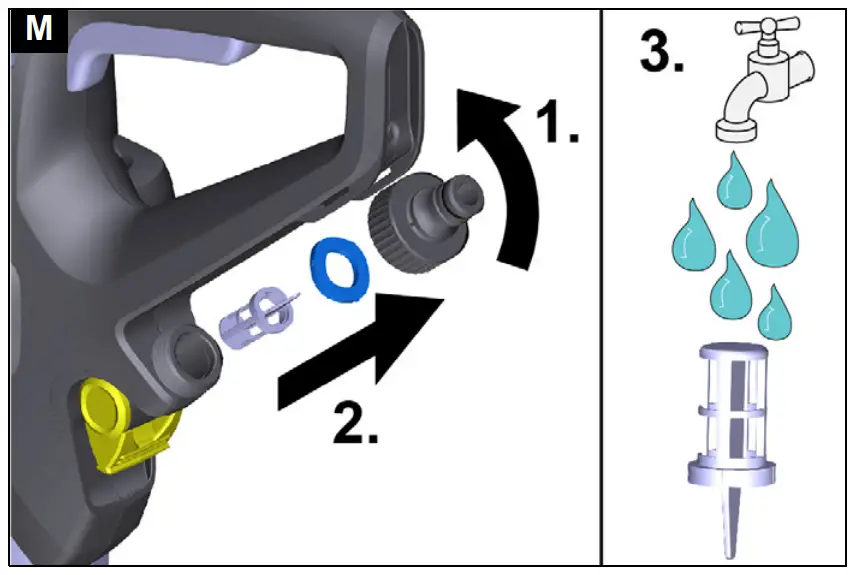 M

1.

2.

3.