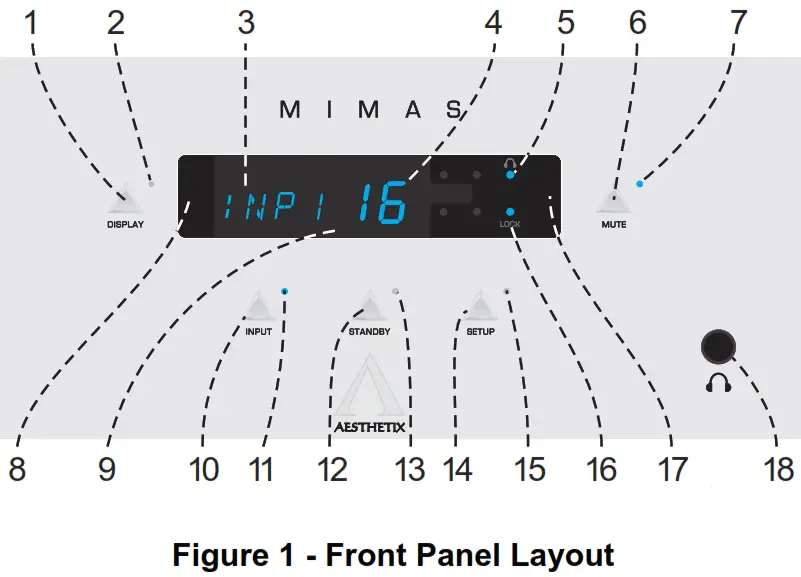 1 2 3 4 5 6 7

MIMAS

DISPLAY

INP1 16

LOCK

MUTE

INPUT STANDBY SETUP

AESTHETIX

8 9 10 11 12 13 14 15 16 17 18

Figure 1 - Front Panel Layout