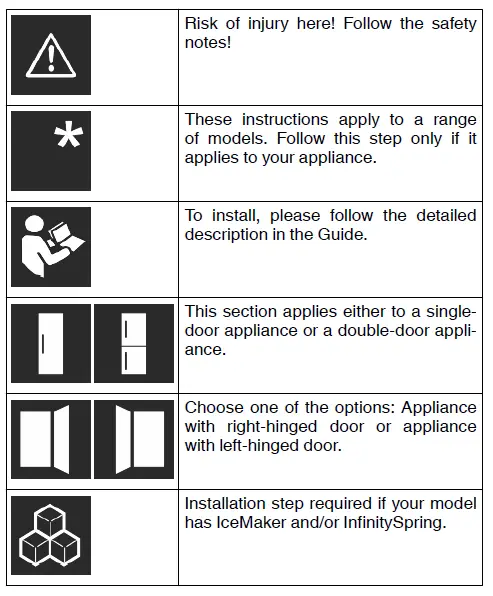 | | |
|---|---|
| | Risk of injury here! Follow the safety notes! |
| * | These instructions apply to a range of models. Follow this step only if it applies to your appliance. |
| | To install, please follow the detailed description in the Guide. |
| | This section applies either to a single-door appliance or a double-door appliance. |
| | Choose one of the options: Appliance with right-hinged door or appliance with left-hinged door. |
| | Installation step required if your model has IceMaker and/or InfinitySpring. |