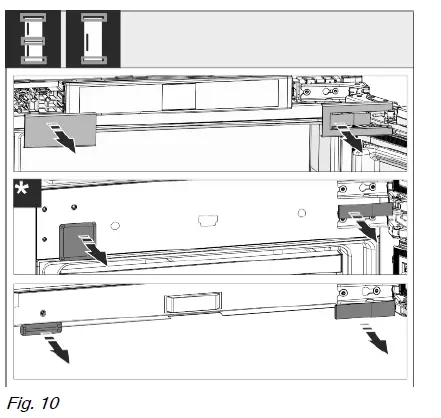 *

Fig. 10