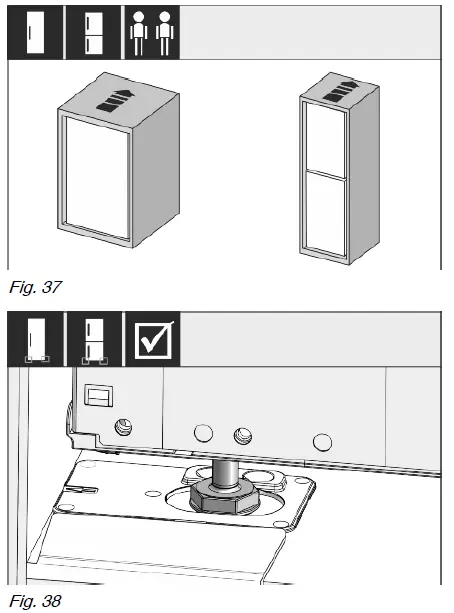 Fig. 37

Fig. 38