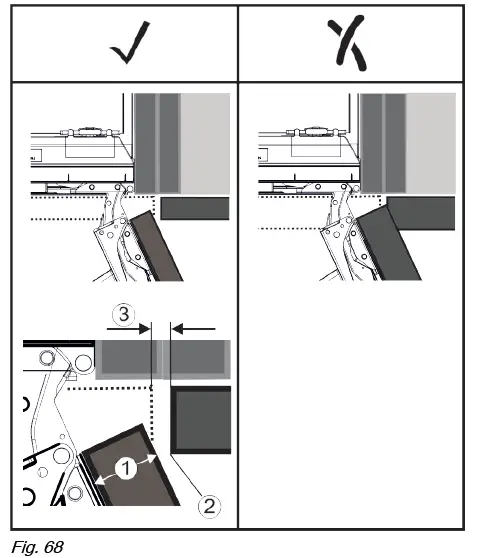 3

1

2

Fig. 68