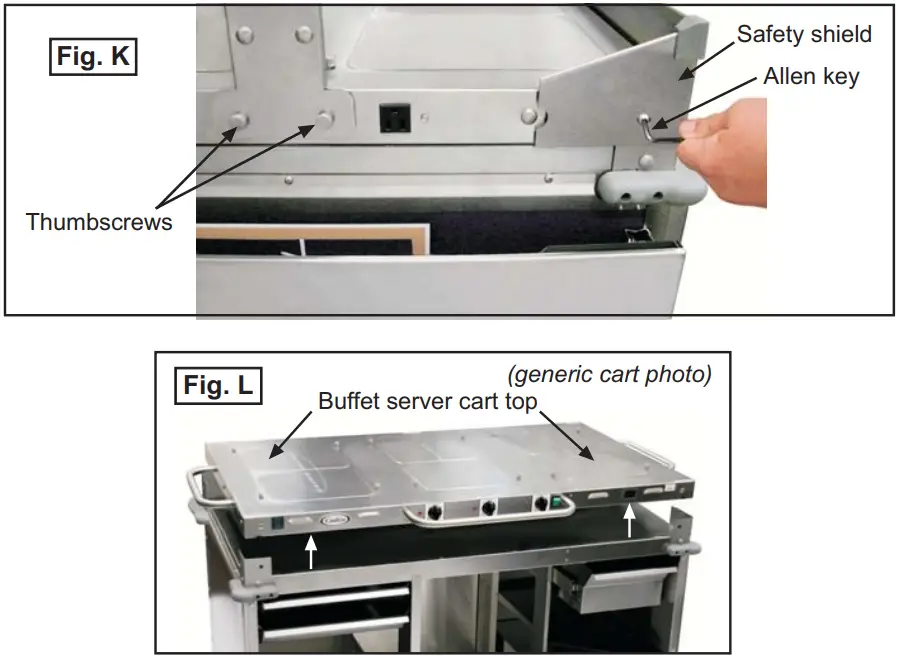 Fig. K

Safety shield

Allen key

Thumbscrews

Fig. L

(generic cart photo)

Buffet server cart top