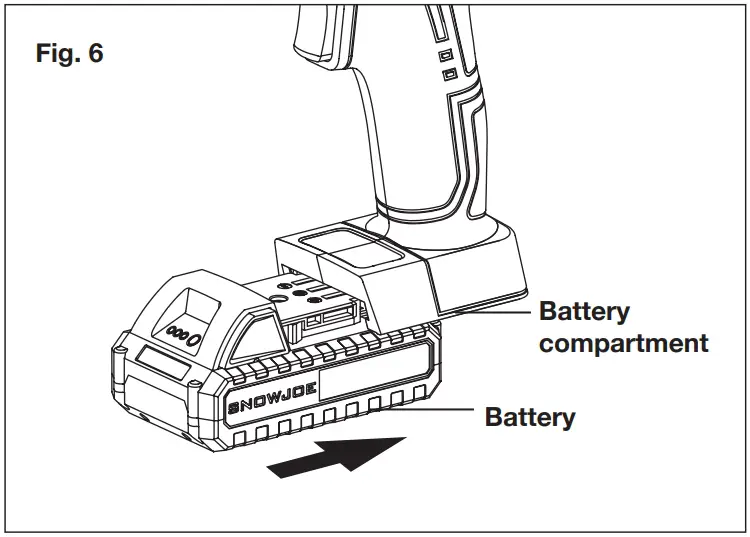 Fig. 6

Battery compartment

SNOWJOE

Battery