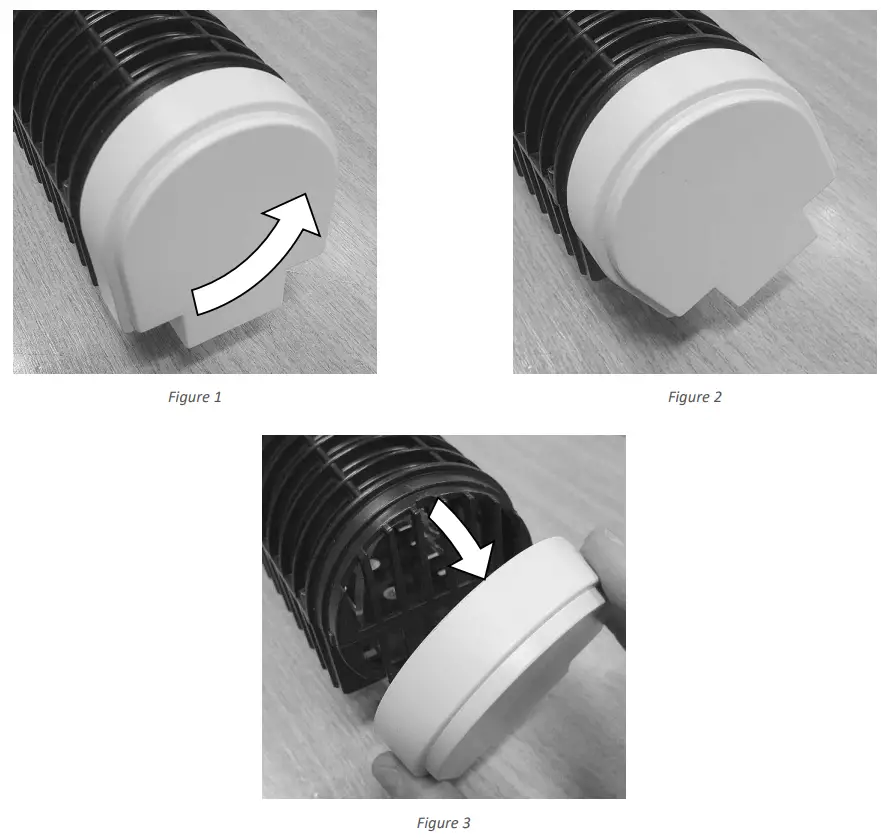 Figure 1

Figure 2

Figure 3