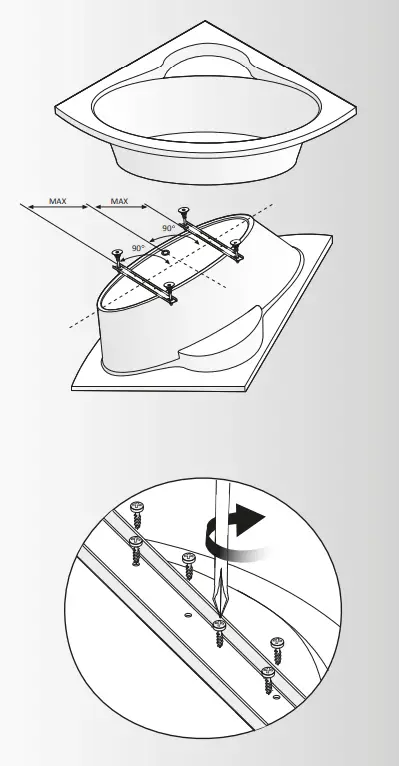 MAX
MAX
90°
90°