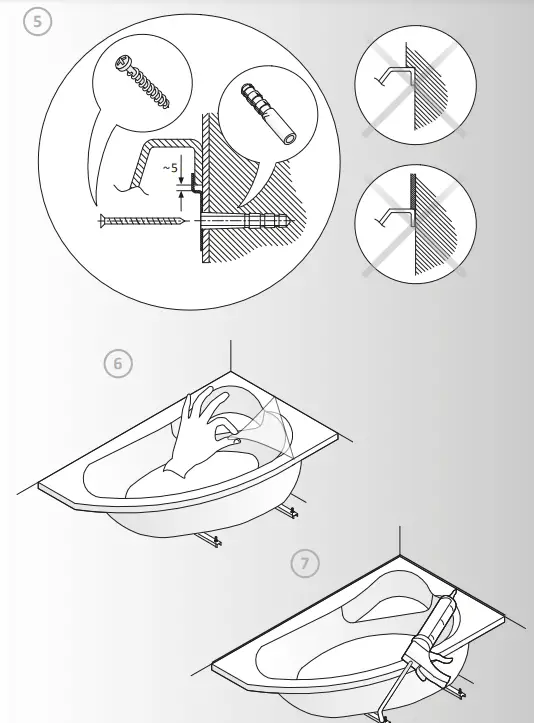 5

~5

6

7