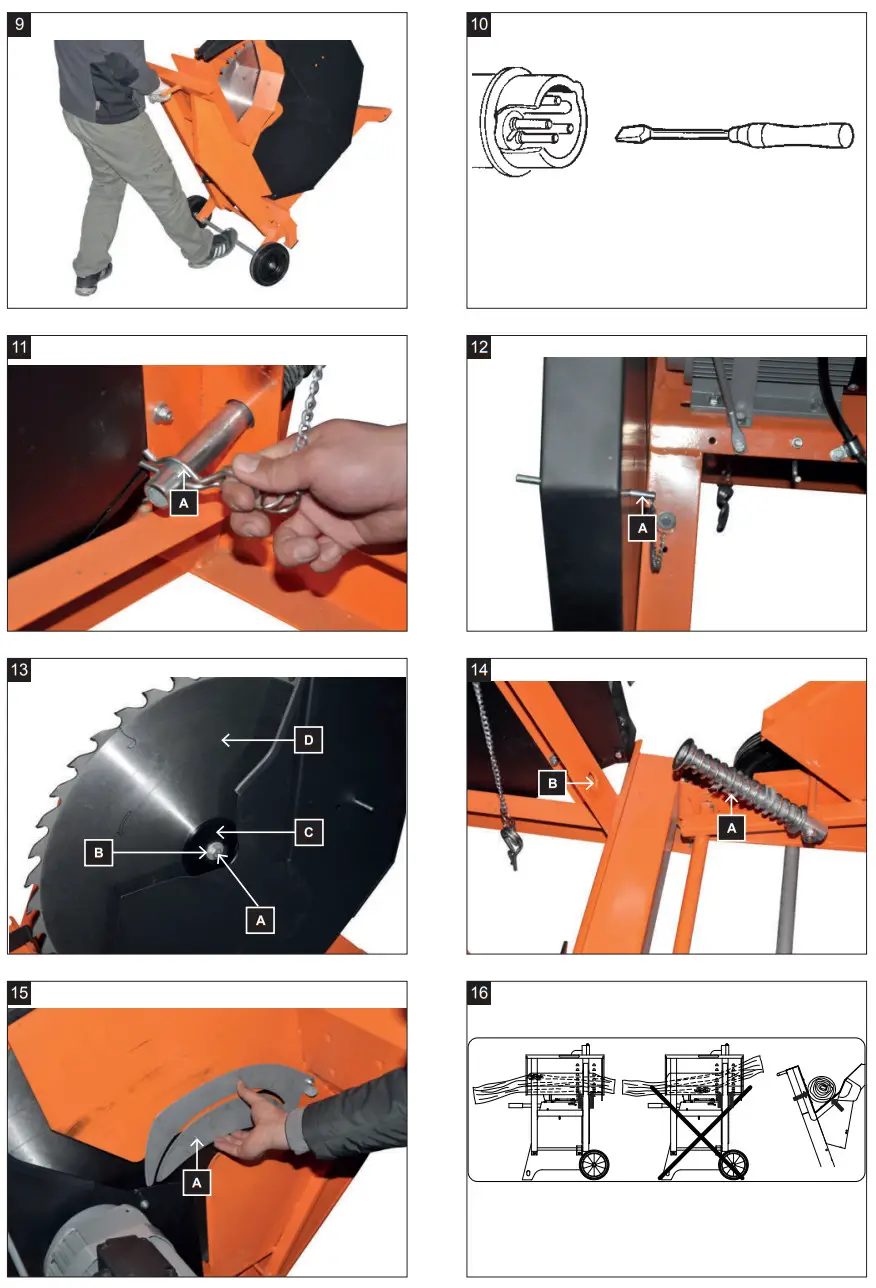 9

10

11

A

12

A

13

D

C

B

A

14

B

A

15

A

16