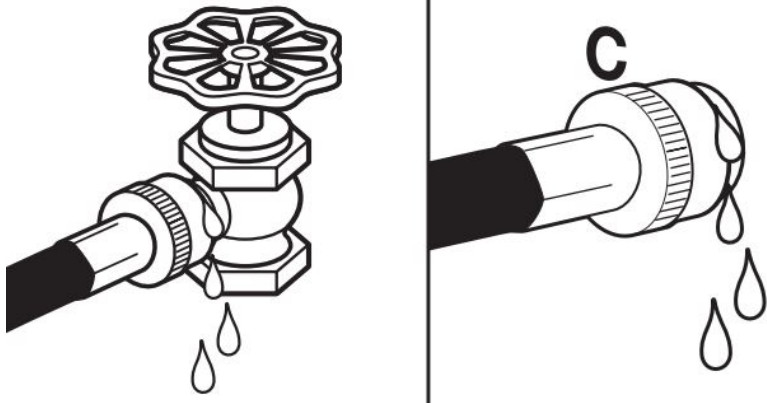 C