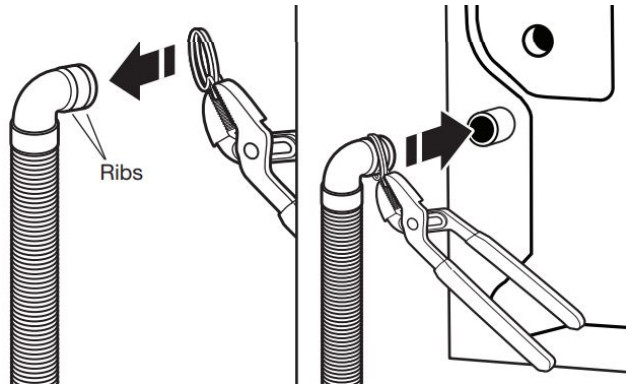 Ribs