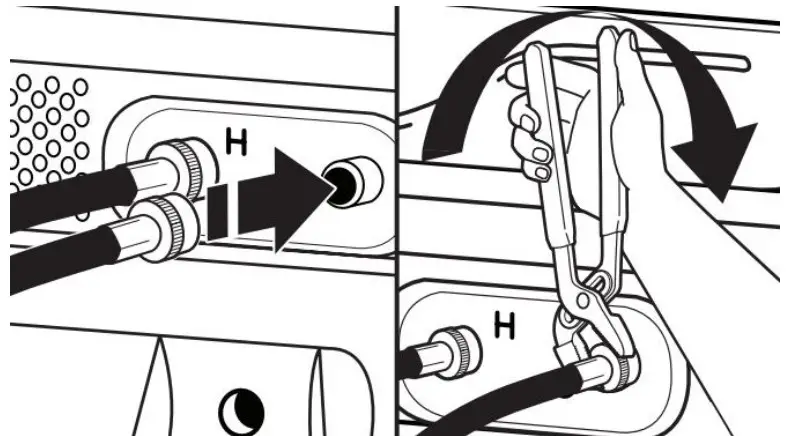 H

H