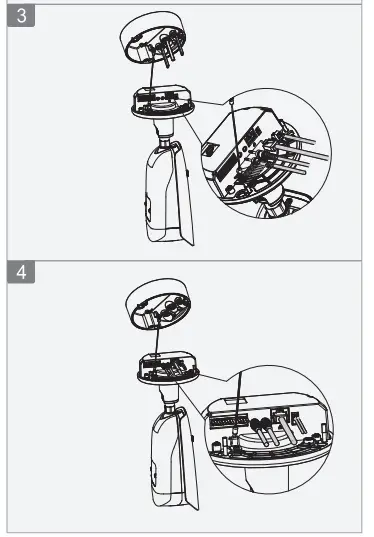 3

4