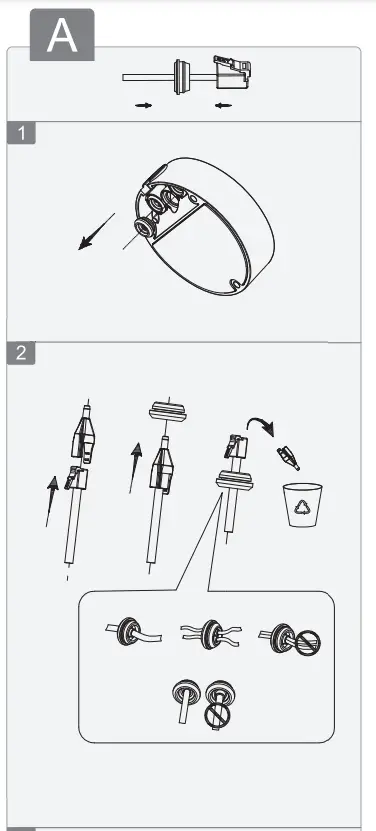 A

1

2