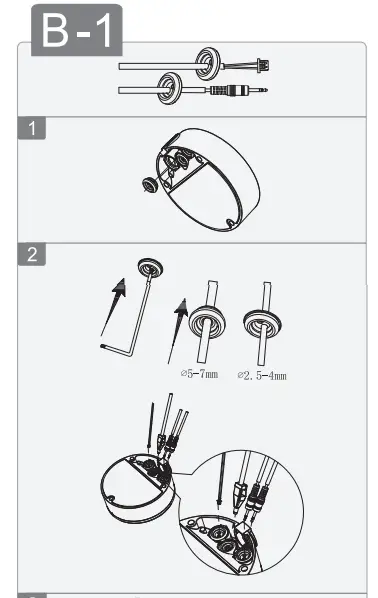 B-1

1

2

⌀5-7mm ⌀2.5-4mm