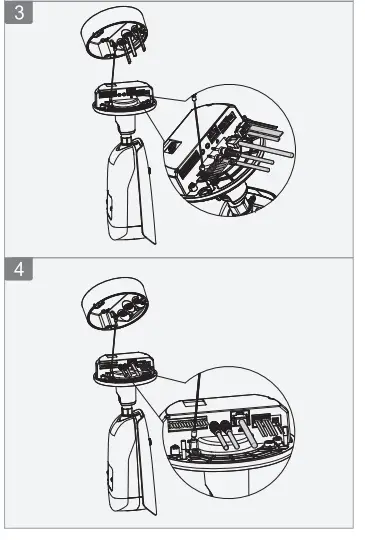 3

4