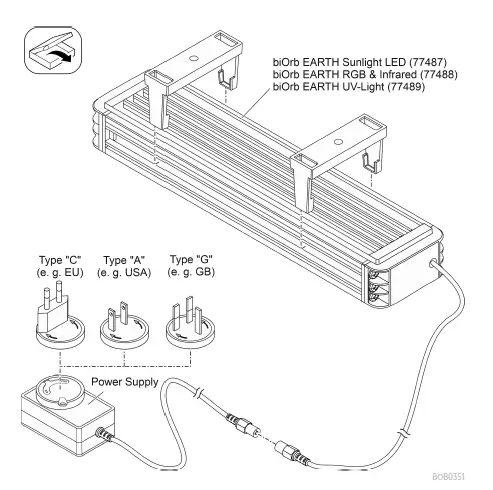 biOrb EARTH Sunlight LED (77487)
biOrb EARTH RGB & Infrared (77488)
biOrb EARTH UV-Light (77489)

Type "C"
(e. g. EU)

Type "A"
(e. g. USA)

Type "G"
(e. g. GB)

Power Supply

BOB0351