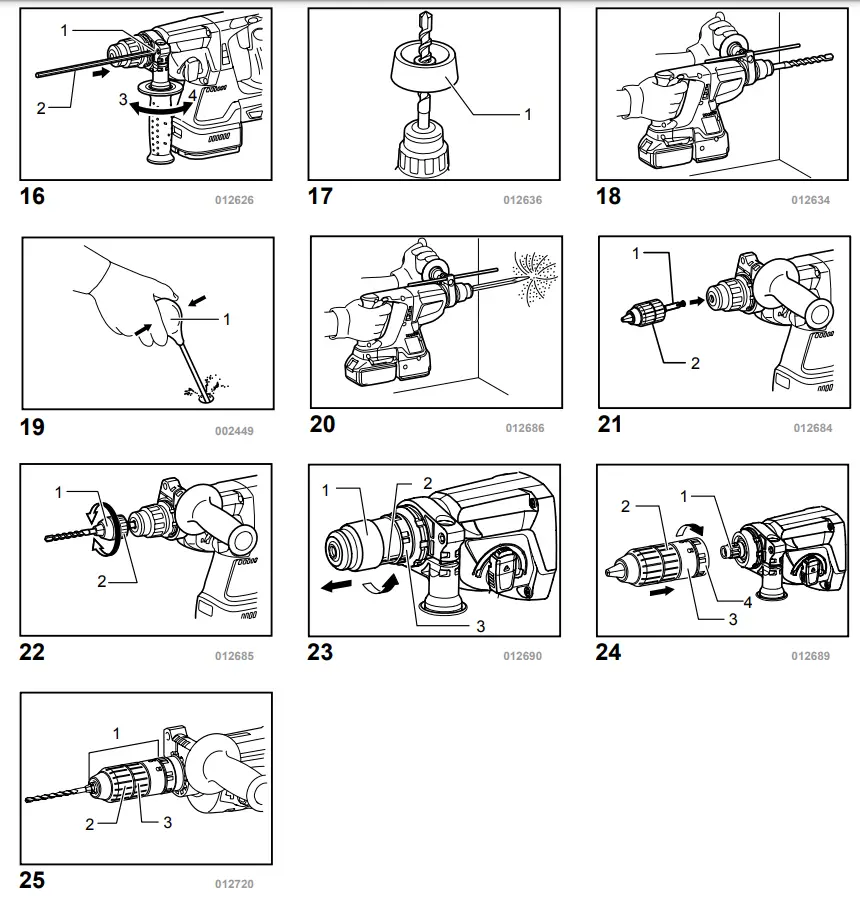 1
2
3
4
16
012626

1
17
012636

18
012634

1
19
002449

20
012686

1
2
21
012684

1
2
22
012685

1
2
3
23
012690

2
1
4
3
24
012689

1
2
3
25
012720